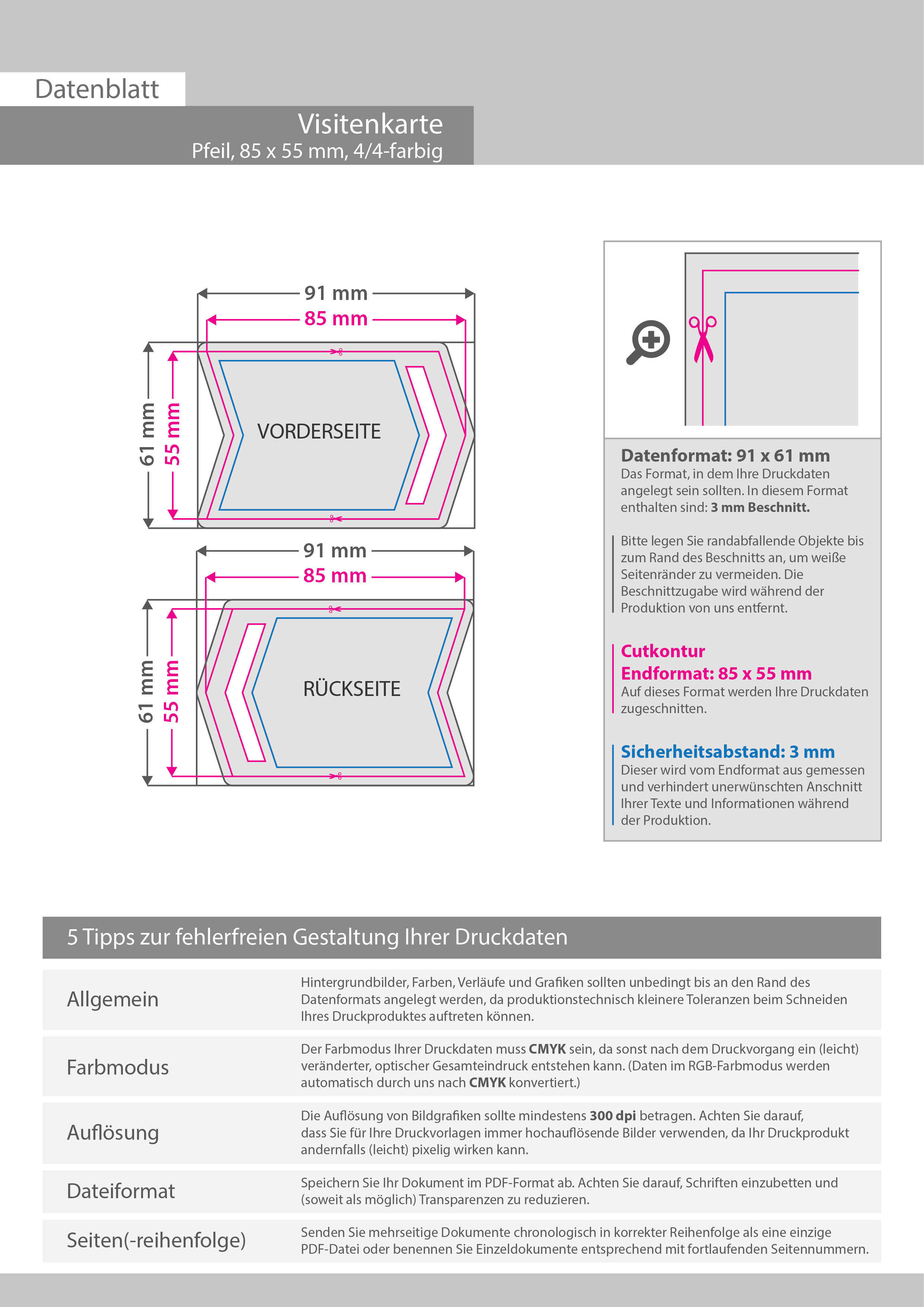 Datenblatt

Visitenkarte
Pfeil, 85 x 55 mm, 4/4-farbig

91 mm
85 mm
61 mm
55 mm
VORDERSEITE

91 mm
85 mm
61 mm
55 mm
RÜCKSEITE

Datenformat: 91 x 61 mm
Das Format, in dem Ihre Druckdaten angelegt sein sollten. In diesem Format enthalten sind: 3 mm Beschnitt.

Bitte legen Sie randabfallende Objekte bis zum Rand des Beschnitts an, um weiße Seitenränder zu vermeiden. Die Beschnittzugabe wird während der Produktion von uns entfernt.

Cutkontur
Endformat: 85 x 55 mm
Auf dieses Format werden Ihre Druckdaten zugeschnitten.

Sicherheitsabstand: 3 mm
Dieser wird vom Endformat aus gemessen und verhindert unerwünschten Anschnitt Ihrer Texte und Informationen während der Produktion.

5 Tipps zur fehlerfreien Gestaltung Ihrer Druckdaten

| Allgemein | Hintergrundbilder, Farben, Verläufe und Grafiken sollten unbedingt bis an den Rand des Datenformats angelegt werden, da produktionstechnisch kleinere Toleranzen beim Schneiden Ihres Druckproduktes auftreten können. |
|---|---|
| Farbmodus | Der Farbmodus Ihrer Druckdaten muss CMYK sein, da sonst nach dem Druckvorgang ein (leicht) veränderter, optischer Gesamteindruck entstehen kann. (Daten im RGB-Farbmodus werden automatisch durch uns nach CMYK konvertiert.) |
| Auflösung | Die Auflösung von Bildgrafiken sollte mindestens 300 dpi betragen. Achten Sie darauf, dass Sie für Ihre Druckvorlagen immer hochauflösende Bilder verwenden, da Ihr Druckprodukt andernfalls (leicht) pixelig wirken kann. |
| Dateiformat | Speichern Sie Ihr Dokument im PDF-Format ab. Achten Sie darauf, Schriften einzubetten und (soweit als möglich) Transparenzen zu reduzieren. |
| Seiten(-reihenfolge) | Senden Sie mehrseitige Dokumente chronologisch in korrekter Reihenfolge als eine einzige PDF-Datei oder benennen Sie Einzeldokumente entsprechend mit fortlaufenden Seitennummern. |